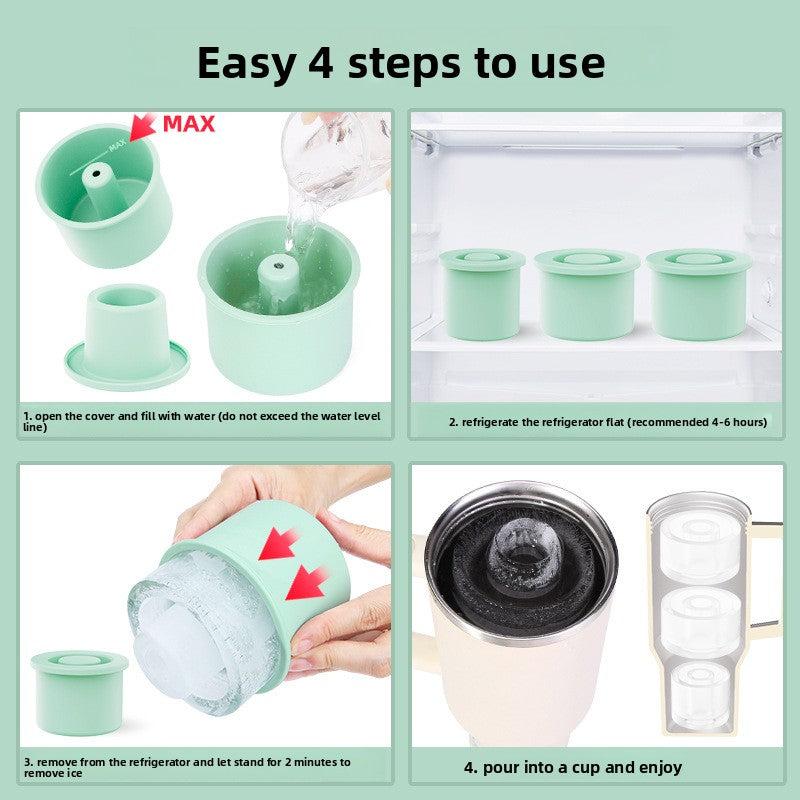 Easy 4 steps to use

MAX

MAX

1. open the cover and fill with water (do not exceed the water level line)

2. refrigerate the refrigerator flat (recommended 4-6 hours)

3. remove from the refrigerator and let stand for 2 minutes to remove ice

4. pour into a cup and enjoy