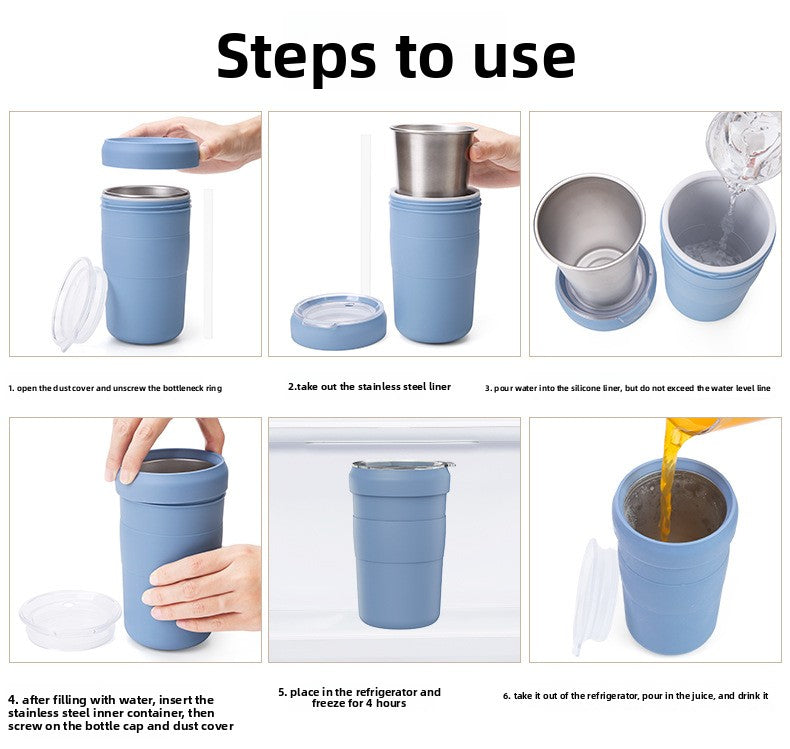 Steps to use

1. open the dust cover and unscrew the bottleneck ring

2.take out the stainless steel liner

3. pour water into the silicone liner, but do not exceed the water level line

4. after filling with water, insert the stainless steel inner container, then screw on the bottle cap and dust cover

5. place in the refrigerator and freeze for 4 hours

6. take it out of the refrigerator, pour in the juice, and drink it