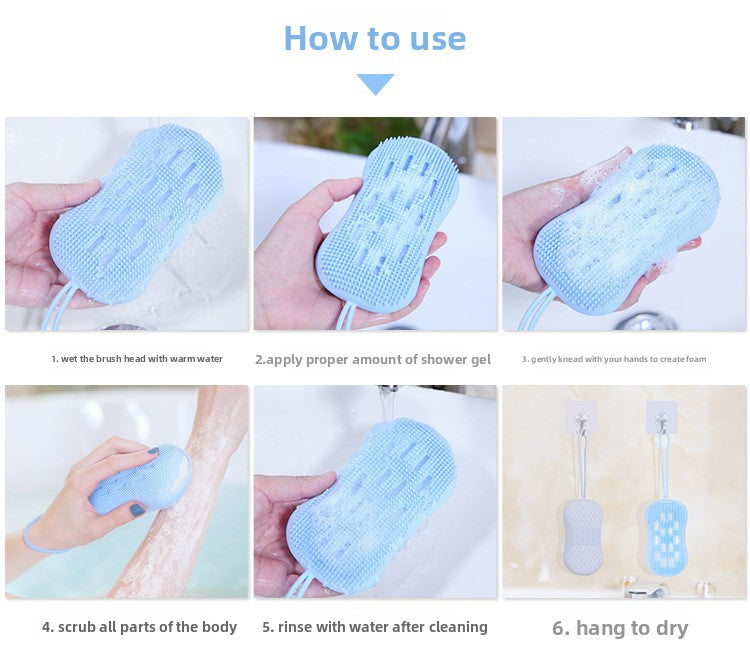 How to use

1. wet the brush head with warm water

2.apply proper amount of shower gel

3. gently knead with your hands to create foam

4. scrub all parts of the body

5. rinse with water after cleaning

6. hang to dry