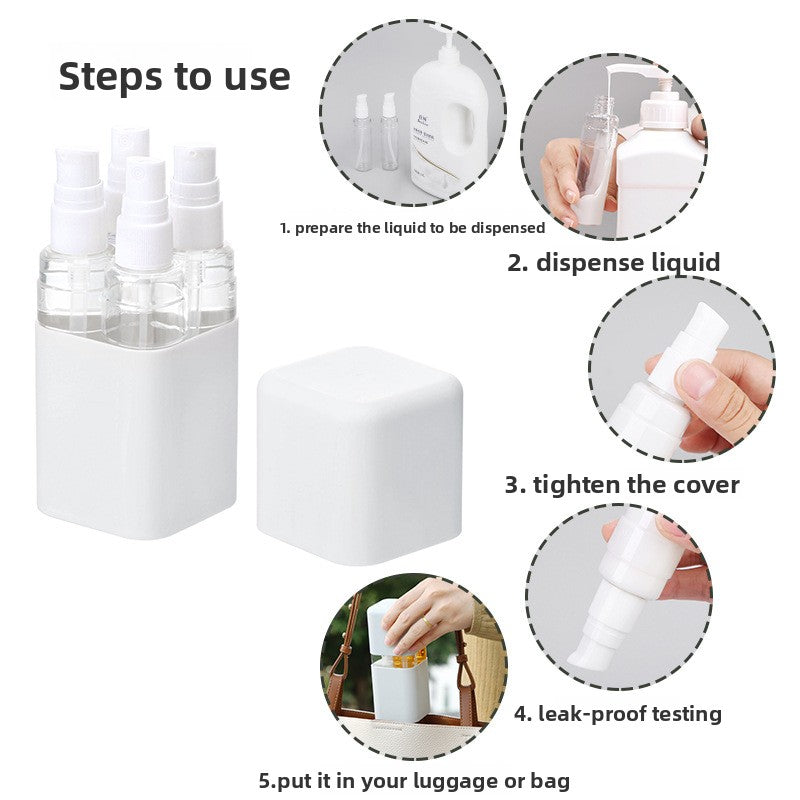 Steps to use

1. prepare the liquid to be dispensed

2. dispense liquid

3. tighten the cover

4. leak-proof testing

5.put it in your luggage or bag